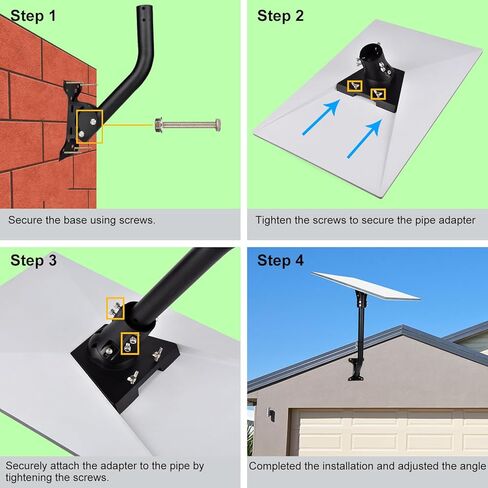 Step 1

Secure the base using screws.

Step 2

Tighten the screws to secure the pipe adapter

Step 3

Securely attach the adapter to the pipe by tightening the screws.

Step 4

Completed the installation and adjusted the angle