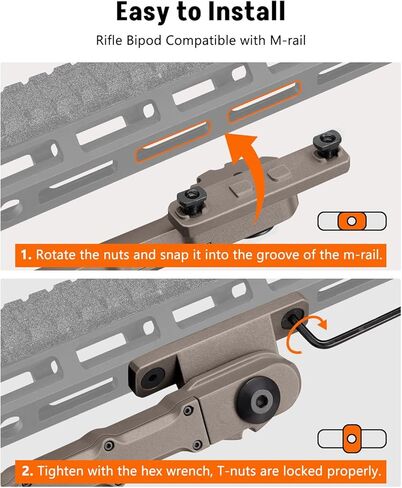 Easy to Install

Rifle Bipod Compatible with M-rail

1. Rotate the nuts and snap it into the groove of the m-rail.

2. Tighten with the hex wrench, T-nuts are locked properly.