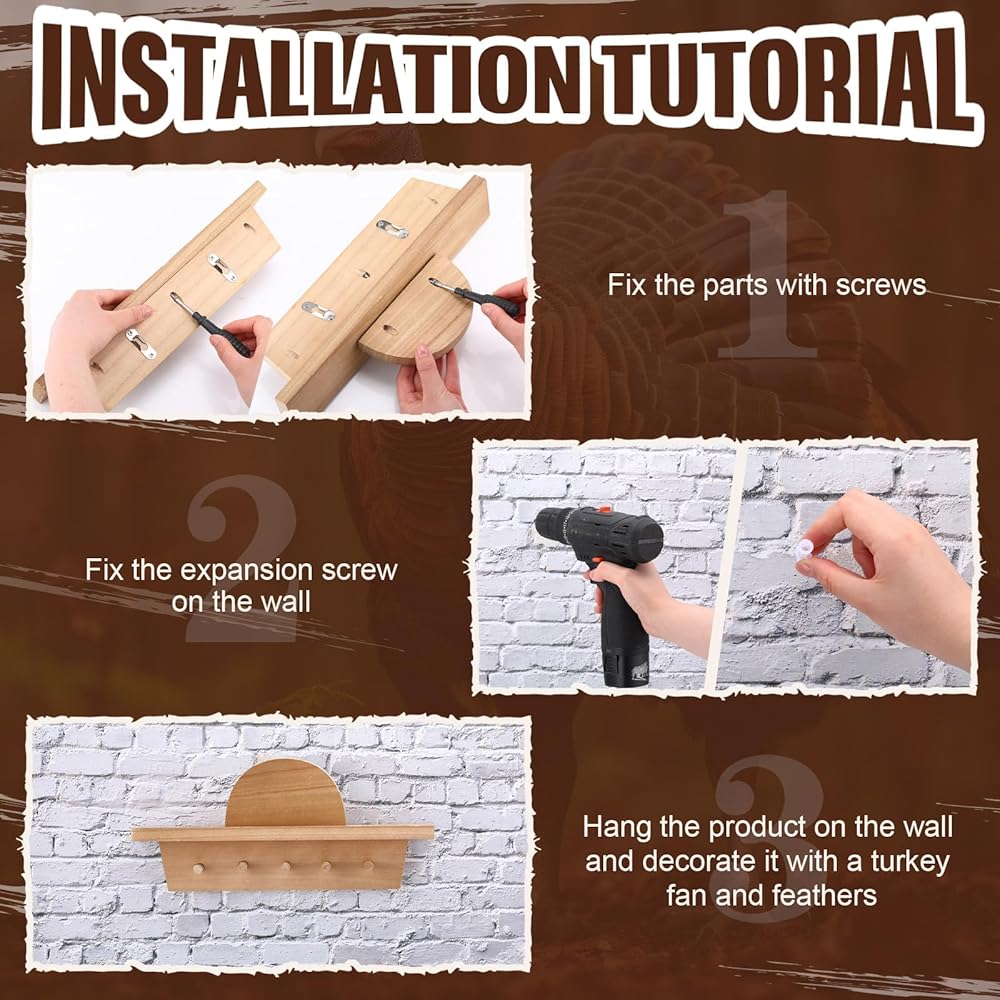 INSTALLATION TUTORIAL

1

Fix the parts with screws

2

Fix the expansion screw on the wall

3

Hang the product on the wall and decorate it with a turkey fan and feathers