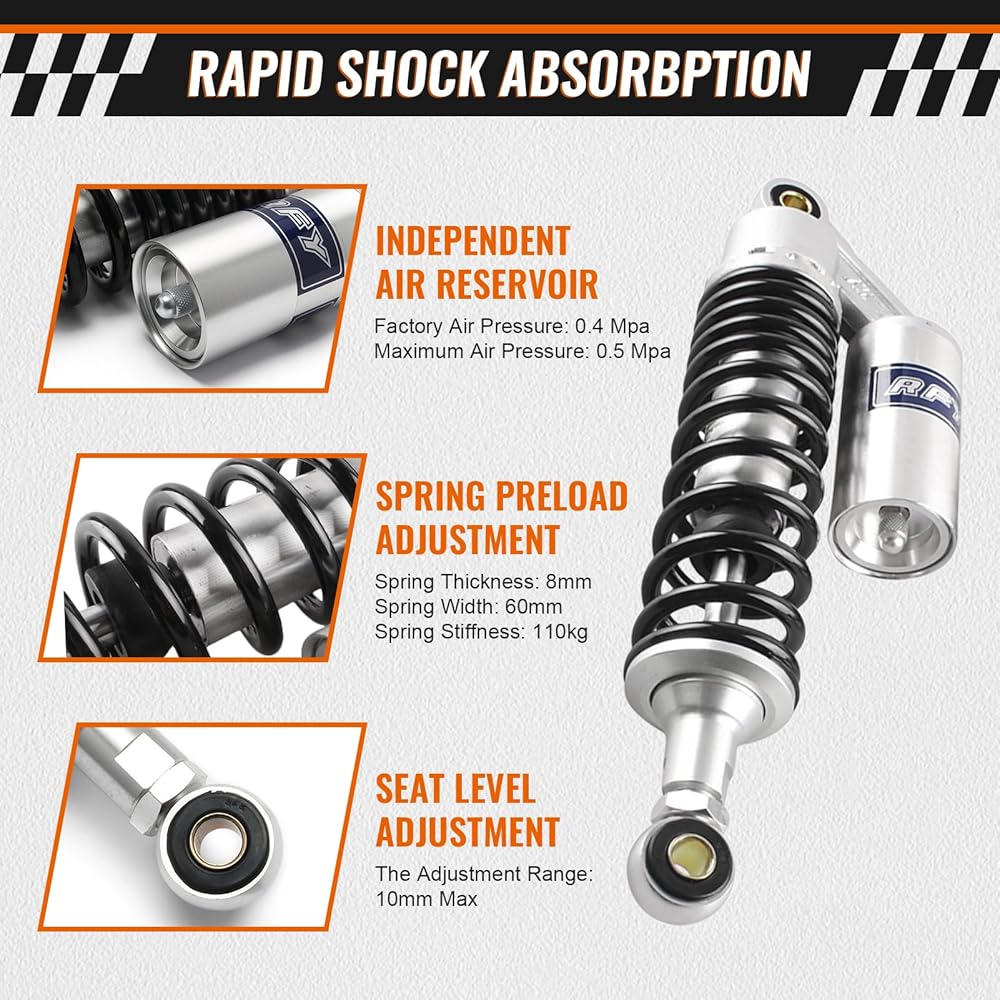 RAPID SHOCK ABSORBPTION

RFY

INDEPENDENT AIR RESERVOIR

Factory Air Pressure: 0.4 Mpa
Maximum Air Pressure: 0.5 Mpa

RFY

SPRING PRELOAD ADJUSTMENT

Spring Thickness: 8mm
Spring Width: 60mm
Spring Stiffness: 110kg

SEAT LEVEL ADJUSTMENT

The Adjustment Range: 10mm Max