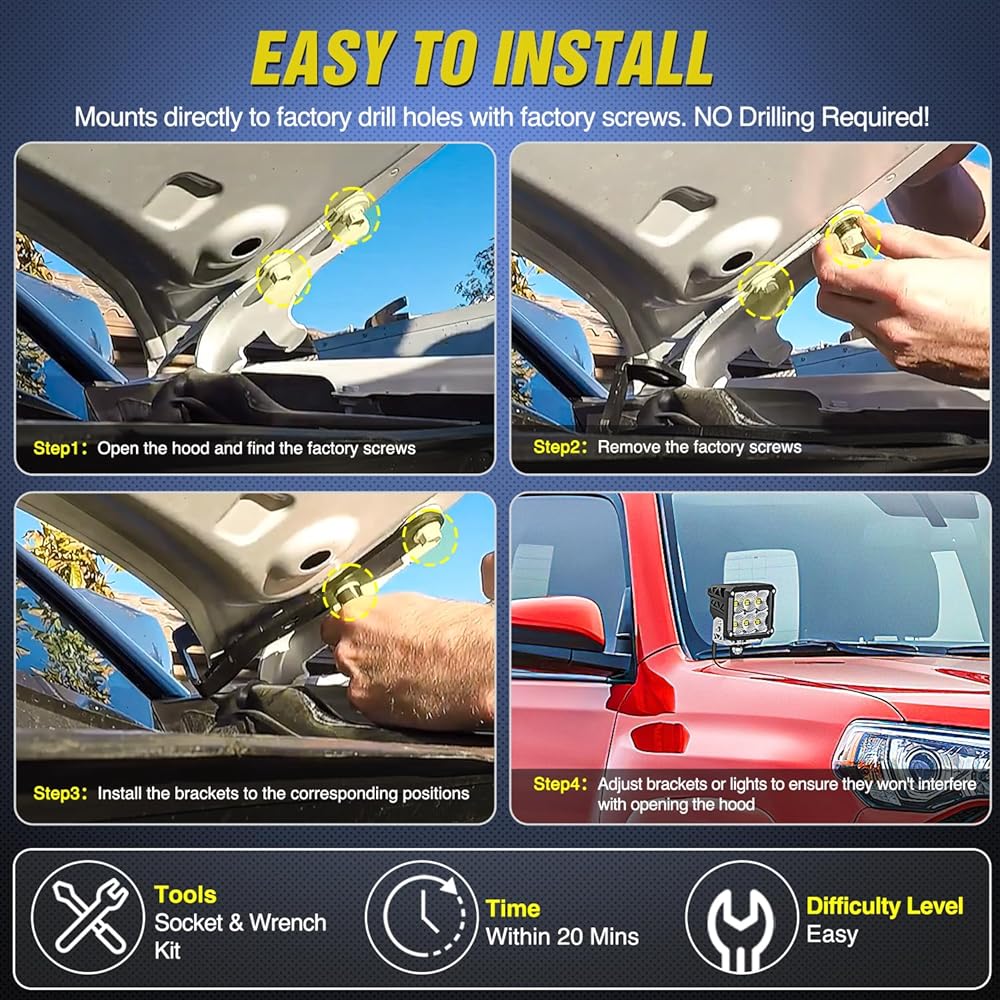 EASY TO INSTALL

Mounts directly to factory drill holes with factory screws. NO Drilling Required!

Step1: Open the hood and find the factory screws

Step2: Remove the factory screws

Step3: Install the brackets to the corresponding positions

Step4: Adjust brackets or lights to ensure they won't interfere with opening the hood

Tools
Socket & Wrench Kit

Time
Within 20 Mins

Difficulty Level
Easy