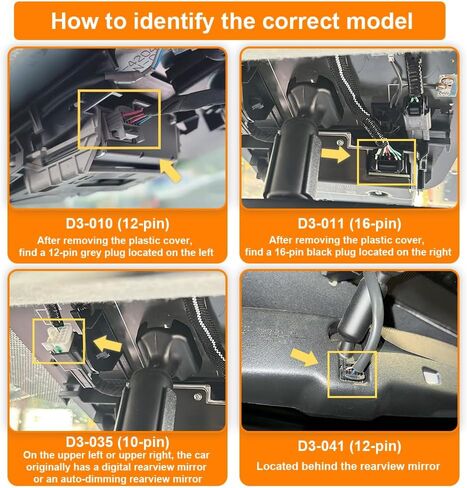 How to identify the correct model

D3-010 (12-pin)
After removing the plastic cover, find a 12-pin grey plug located on the left

D3-011 (16-pin)
After removing the plastic cover, find a 16-pin black plug located on the right

D3-035 (10-pin)
On the upper left or upper right, the car originally has a digital rearview mirror or an auto-dimming rearview mirror

D3-041 (12-pin)
Located behind the rearview mirror