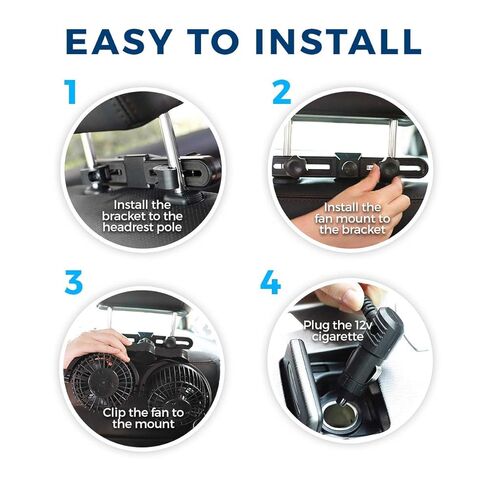 EASY TO INSTALL

1

Install the bracket to the headrest pole

2

Install the fan mount to the bracket

3

Clip the fan to the mount

4

Plug the 12v cigarette