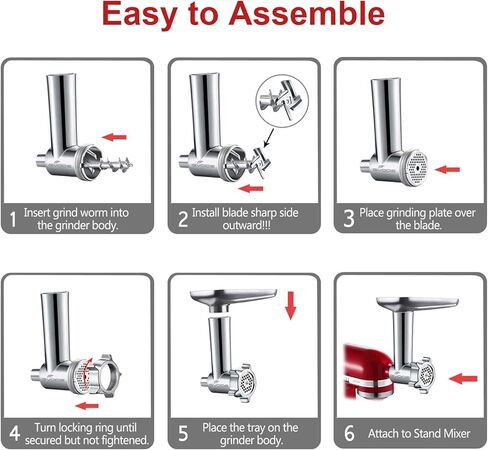 Easy to Assemble

1 Insert grind worm into the grinder body.

2 Install blade sharp side outward!!!

3 Place grinding plate over the blade.

4 Turn locking ring until secured but not fightened.

5 Place the tray on the grinder body.

6 Attach to Stand Mixer