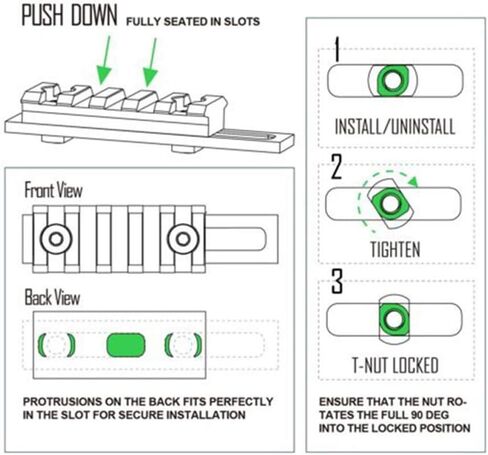 PUSH DOWN FULLY SEATED IN SLOTS

Front View

Back View

PROTRUSIONS ON THE BACK FITS PERFECTLY IN THE SLOT FOR SECURE INSTALLATION

1

INSTALL/UNINSTALL

2

TIGHTEN

3

T-NUT LOCKED

ENSURE THAT THE NUT ROTATES THE FULL 90 DEG INTO THE LOCKED POSITION