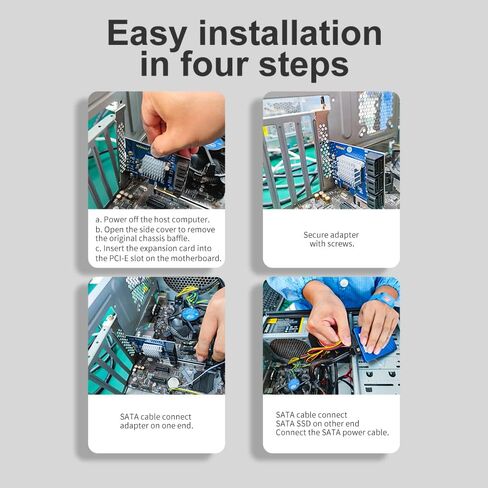 Easy installation in four steps

a. Power off the host computer.
b. Open the side cover to remove the original chassis baffle.
c. Insert the expansion card into the PCI-E slot on the motherboard.

Secure adapter with screws.

SATA cable connect adapter on one end.

SATA cable connect SATA SSD on other end
Connect the SATA power cable.