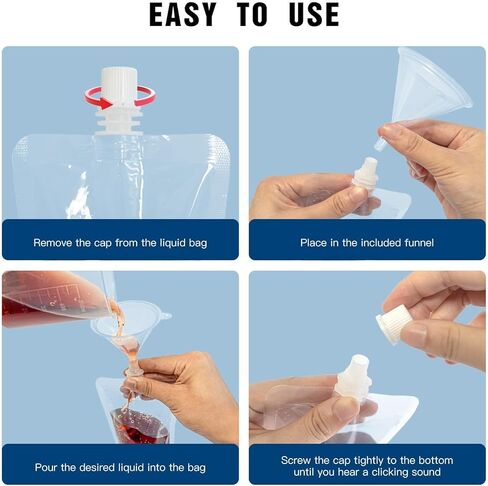 EASY TO USE

Remove the cap from the liquid bag

Place in the included funnel

Pour the desired liquid into the bag

Screw the cap tightly to the bottom until you hear a clicking sound