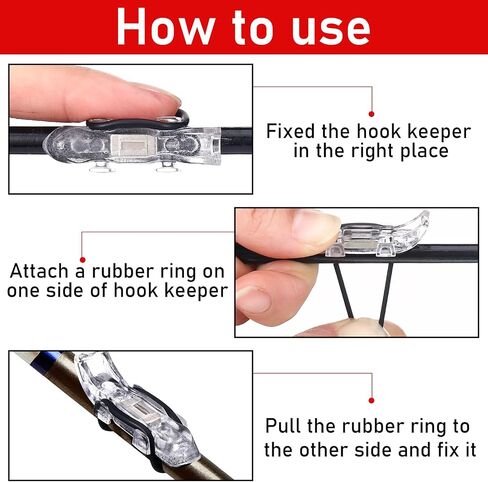 How to use

Fixed the hook keeper in the right place

Attach a rubber ring on one side of hook keeper

Pull the rubber ring to the other side and fix it