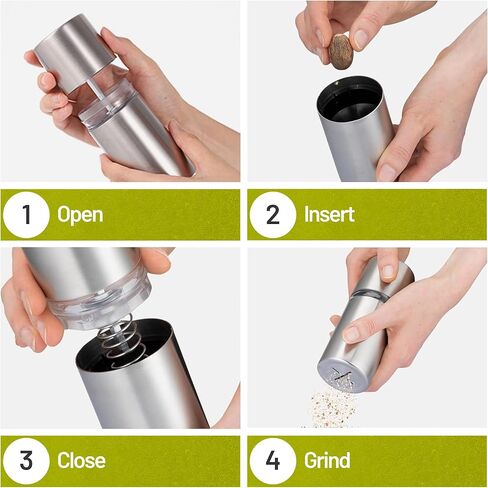 1 Open

2 Insert

3 Close

4 Grind