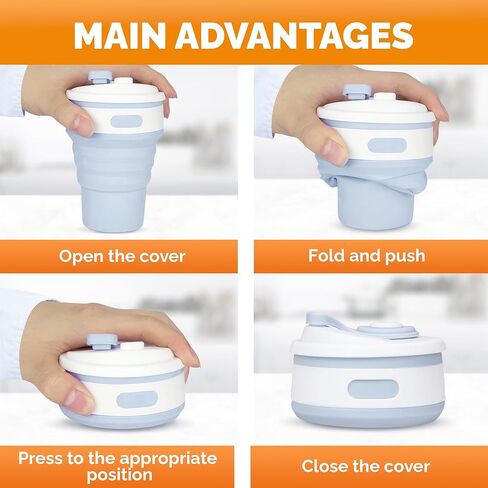 MAIN ADVANTAGES

Open the cover

Fold and push

Press to the appropriate position

Close the cover