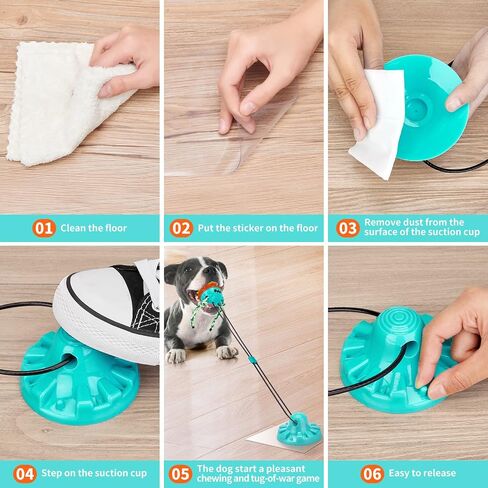 01 Clean the floor

02 Put the sticker on the floor

03 Remove dust from the surface of the suction cup

04 Step on the suction cup

05 The dog start a pleasant chewing and tug-of-war game

06 Easy to release