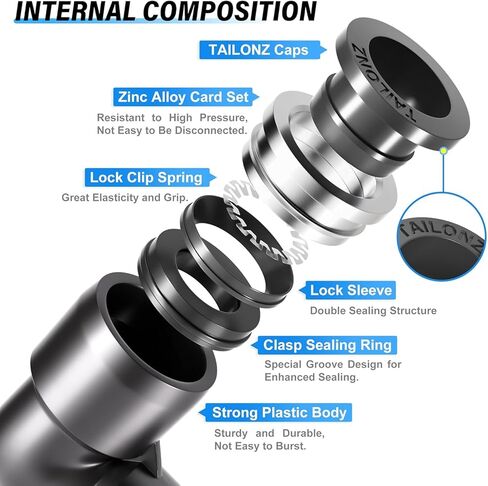 INTERNAL COMPOSITION

TAILONZ Caps

TAILONZ

Zinc Alloy Card Set

Resistant to High Pressure, Not Easy to Be Disconnected.

Lock Clip Spring

Great Elasticity and Grip.

TAILONZ

Lock Sleeve

Double Sealing Structure

Clasp Sealing Ring

Special Groove Design for Enhanced Sealing.

Strong Plastic Body

Sturdy and Durable, Not Easy to Burst.