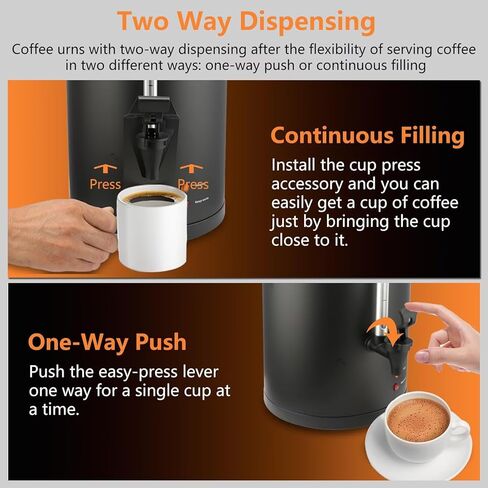 Two Way Dispensing

Coffee urns with two-way dispensing after the flexibility of serving coffee in two different ways: one-way push or continuous filling

Press

Press

Continuous Filling

Install the cup press accessory and you can easily get a cup of coffee just by bringing the cup close to it.

One-Way Push

Push the easy-press lever one way for a single cup at a time.