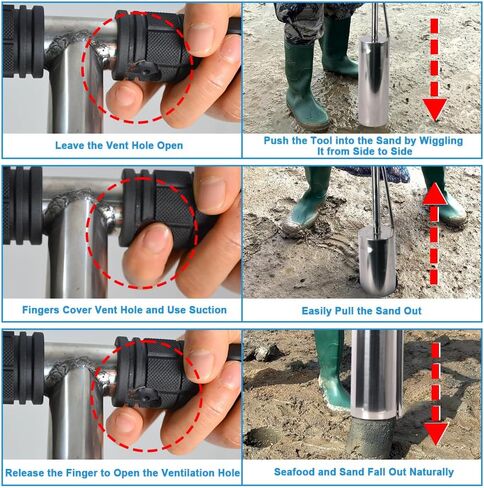 Leave the Vent Hole Open

Push the Tool into the Sand by Wiggling It from Side to Side

Fingers Cover Vent Hole and Use Suction

Easily Pull the Sand Out

Release the Finger to Open the Ventilation Hole

Seafood and Sand Fall Out Naturally