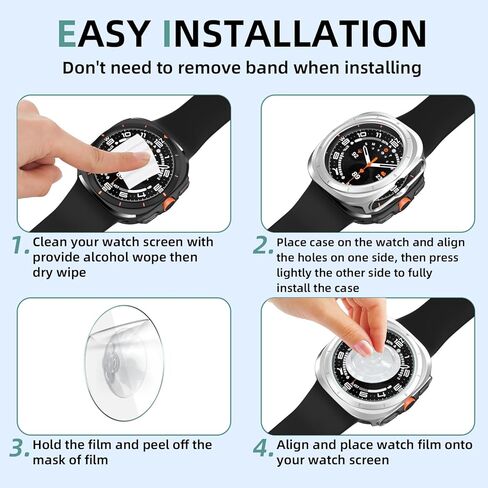 EASY INSTALLATION

Don't need to remove band when installing

1. Clean your watch screen with provide alcohol wope then dry wipe

2. Place case on the watch and align the holes on one side, then press lightly the other side to fully install the case

3. Hold the film and peel off the mask of film

4. Align and place watch film onto your watch screen