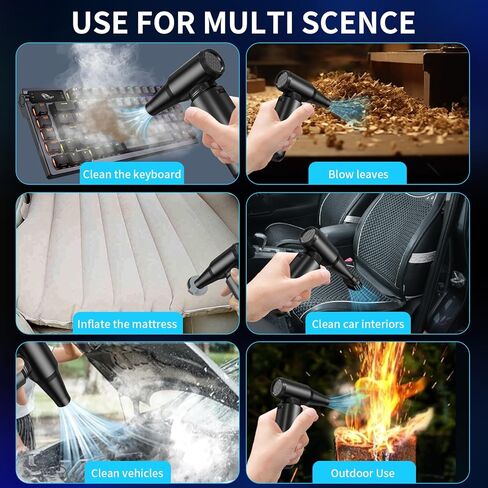 USE FOR MULTI SCENCE

Clean the keyboard

Blow leaves

Inflate the mattress

Clean car interiors

Clean vehicles

Outdoor Use