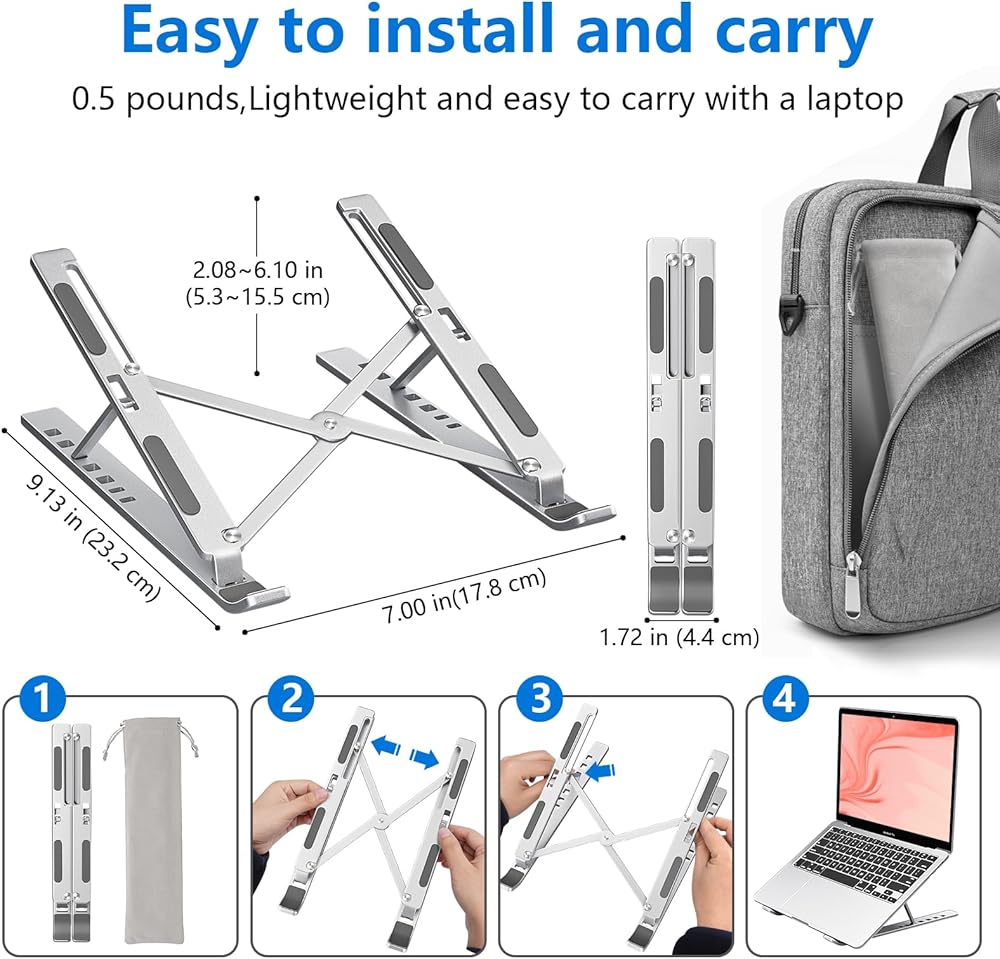 Easy to install and carry

0.5 pounds,Lightweight and easy to carry with a laptop

2.08~6.10 in
(5.3~15.5 cm)

9.13 in (23.2 cm)

7.00 in(17.8 cm)

1.72 in (4.4 cm)

1

2

3

4