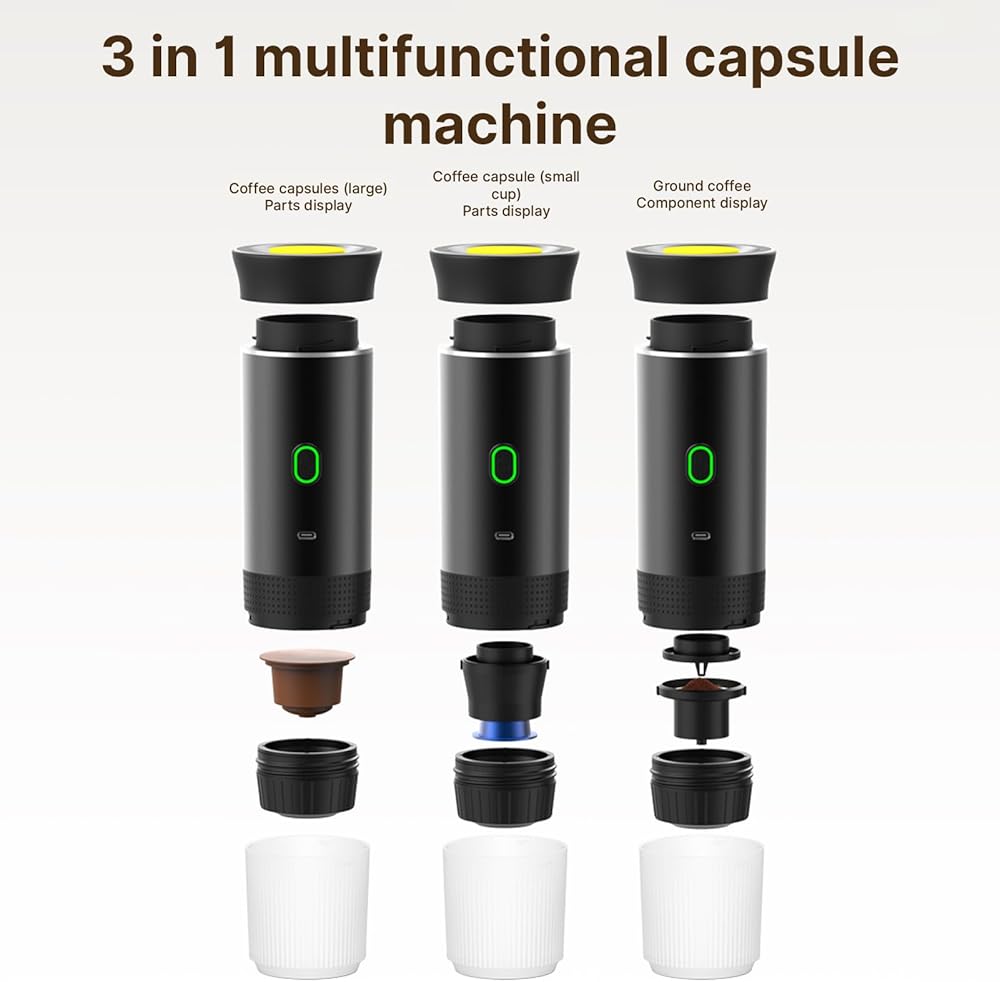 3 in 1 multifunctional capsule machine

Coffee capsules (large)
Parts display

Coffee capsule (small cup)
Parts display

Ground coffee
Component display