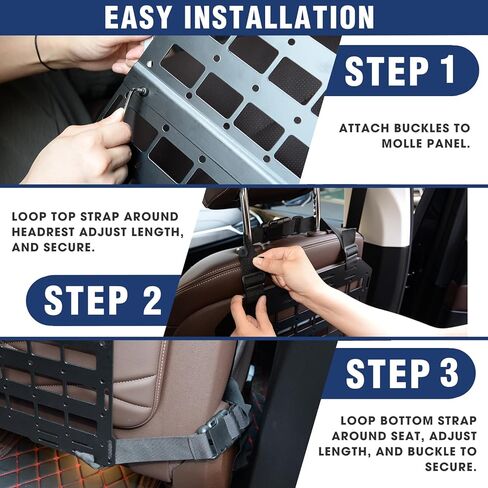 EASY INSTALLATION

STEP 1

ATTACH BUCKLES TO MOLLE PANEL.

LOOP TOP STRAP AROUND HEADREST ADJUST LENGTH, AND SECURE.

STEP 2

STEP 3

LOOP BOTTOM STRAP AROUND SEAT, ADJUST LENGTH, AND BUCKLE TO SECURE.