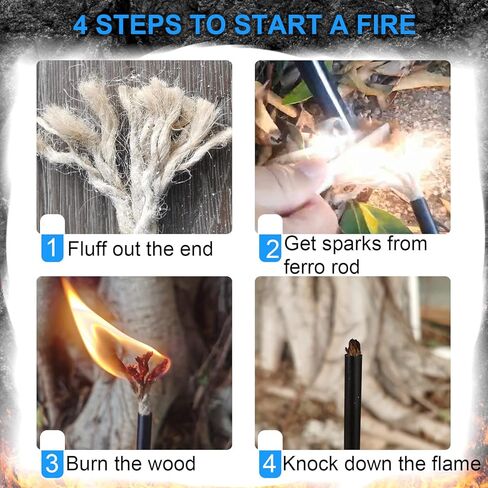 4 STEPS TO START A FIRE

1 Fluff out the end

2 Get sparks from ferro rod

3 Burn the wood

4 Knock down the flame