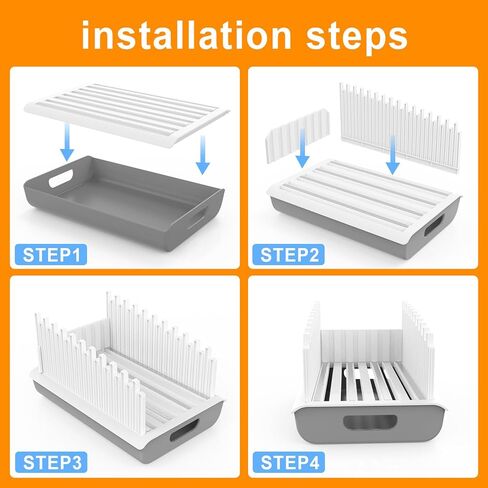 installation steps

STEP1

STEP2

STEP3

STEP4