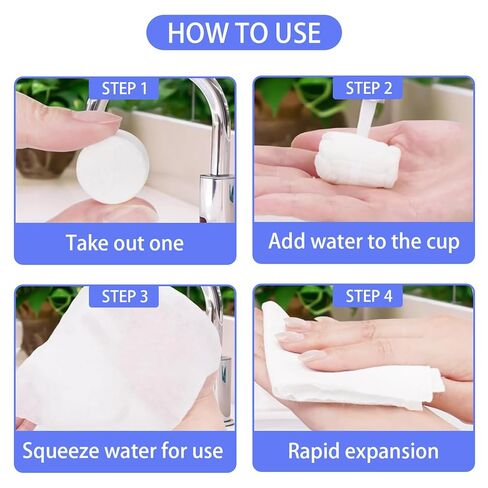 HOW TO USE

STEP 1

Take out one

STEP 2

Add water to the cup

STEP 3

Squeeze water for use

STEP 4

Rapid expansion