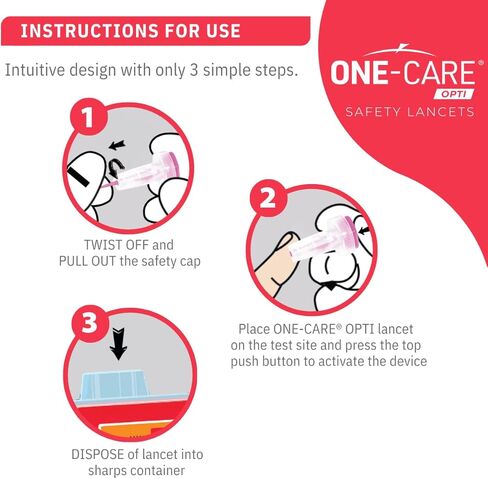 INSTRUCTIONS FOR USE

Intuitive design with only 3 simple steps.

ONE-CARE®
OPTI
SAFETY LANCETS

1

TWIST OFF and PULL OUT the safety cap

2

Place ONE-CARE® OPTI lancet on the test site and press the top push button to activate the device

3

DISPOSE of lancet into sharps container