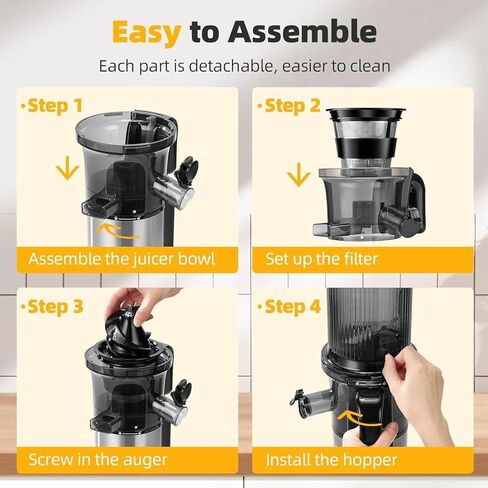 Easy to Assemble

Each part is detachable, easier to clean

·Step 1

Assemble the juicer bowl

·Step 2

Set up the filter

·Step 3

Screw in the auger

·Step 4

Install the hopper