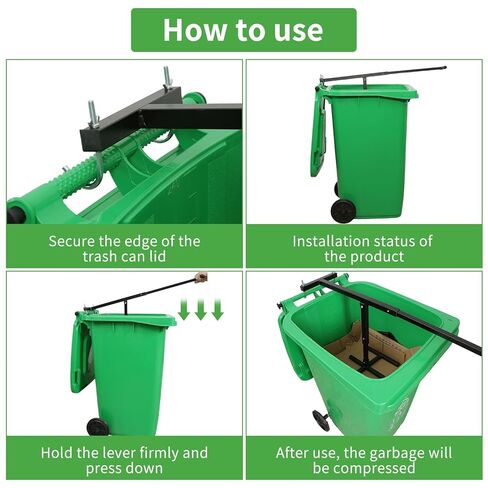 How to use

Secure the edge of the trash can lid

Installation status of the product

Hold the lever firmly and press down

After use, the garbage will be compressed