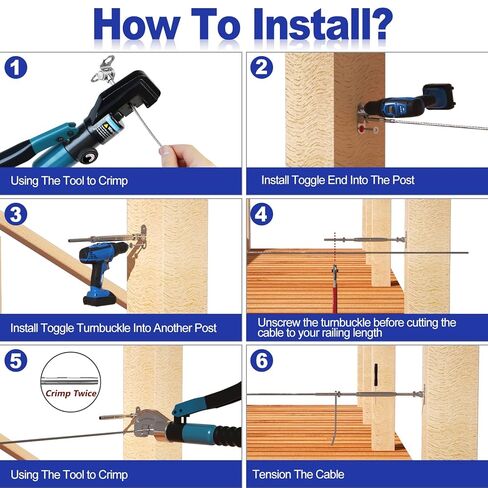 How To Install?

1

Using The Tool to Crimp

2

Install Toggle End Into The Post

3

Install Toggle Turnbuckle Into Another Post

4

Unscrew the turnbuckle before cutting the cable to your railing length

5

Crimp Twice

Using The Tool to Crimp

6

Tension The Cable