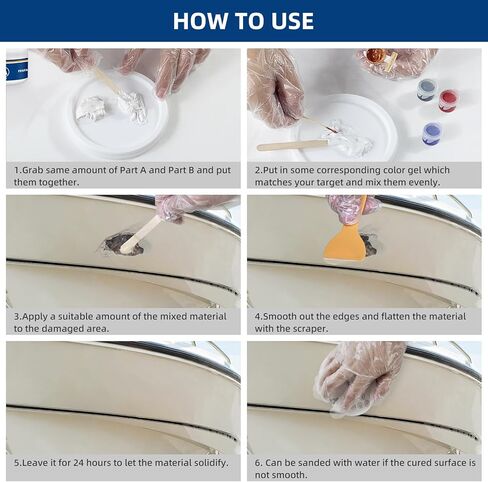 HOW TO USE

1.Grab same amount of Part A and Part B and put them together.

2.Put in some corresponding color gel which matches your target and mix them evenly.

3.Apply a suitable amount of the mixed material to the damaged area.

4.Smooth out the edges and flatten the material with the scraper.

5.Leave it for 24 hours to let the material solidify.

6. Can be sanded with water if the cured surface is not smooth.