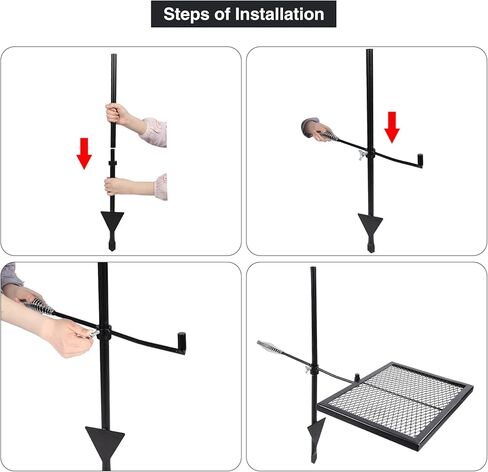 Steps of Installation