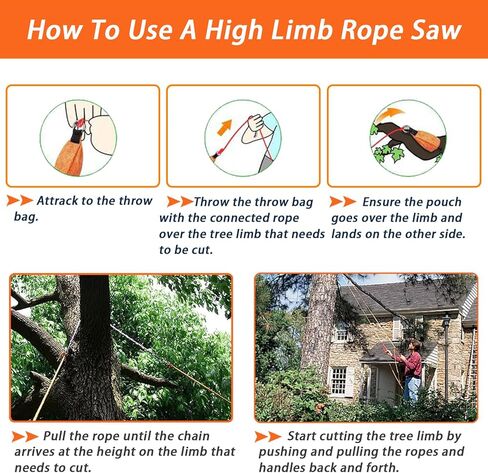 How To Use A High Limb Rope Saw

Attrack to the throw bag.

Throw the throw bag with the connected rope over the tree limb that needs to be cut.

Ensure the pouch goes over the limb and lands on the other side.

Pull the rope until the chain arrives at the height on the limb that needs to cut.

Start cutting the tree limb by pushing and pulling the ropes and handles back and forth.