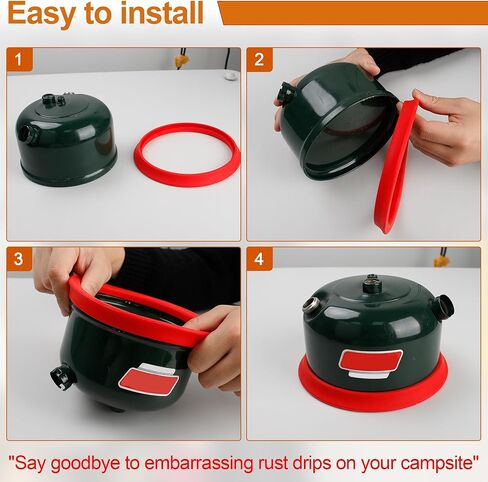 Easy to install

1

2

3

4

"Say goodbye to embarrassing rust drips on your campsite"