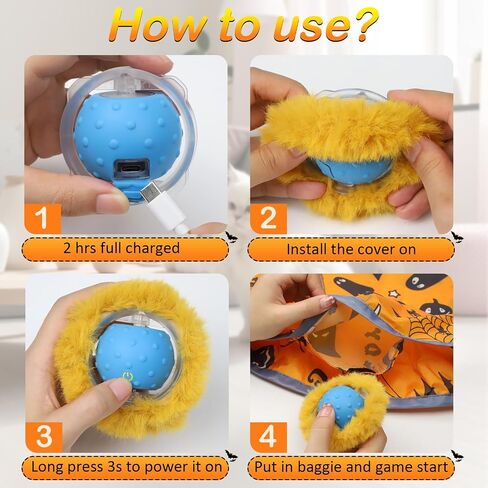 How to use?

1
2 hrs full charged

2
Install the cover on

3
Long press 3s to power it on

4
Put in baggie and game start