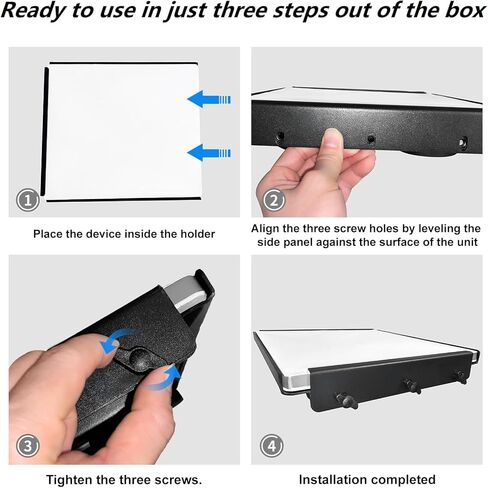 Ready to use in just three steps out of the box

1

Place the device inside the holder

2

Align the three screw holes by leveling the side panel against the surface of the unit

3

Tighten the three screws.

4

Installation completed