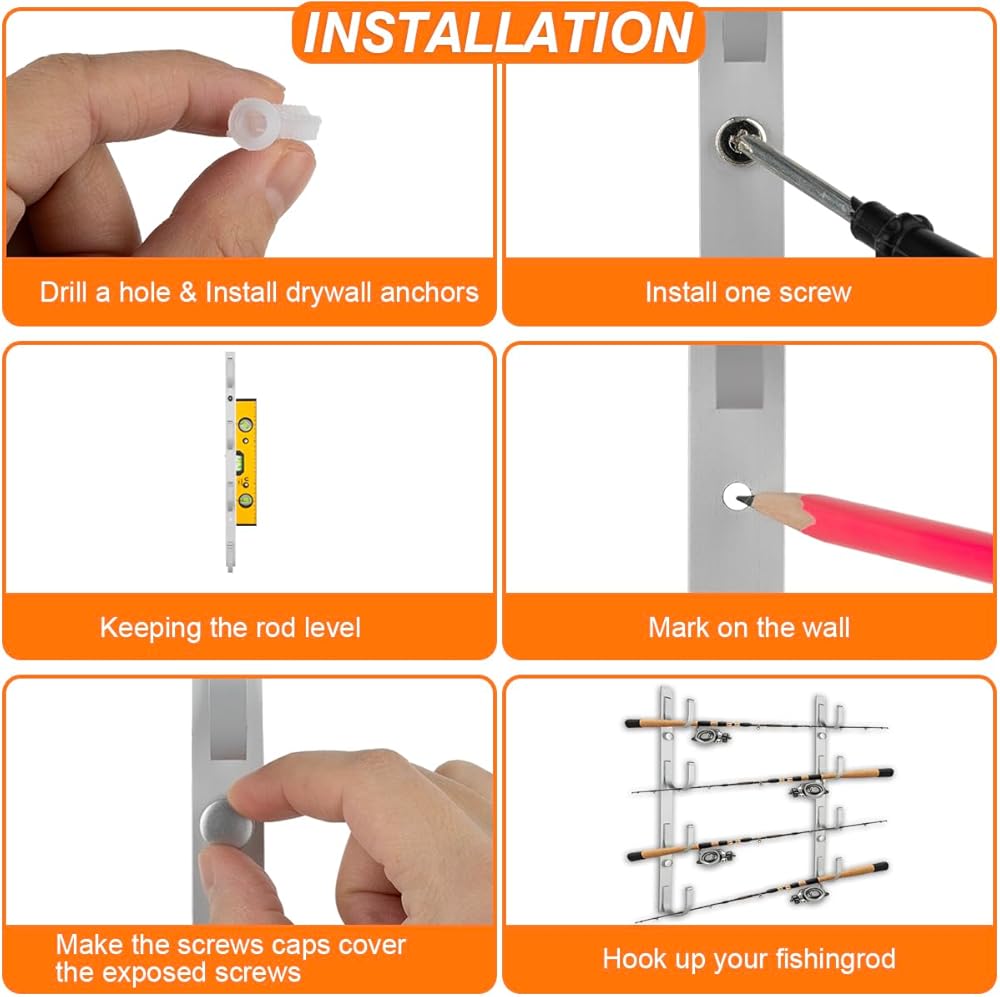 INSTALLATION

Drill a hole & Install drywall anchors

Install one screw

Keeping the rod level

Mark on the wall

Make the screws caps cover the exposed screws

Hook up your fishingrod