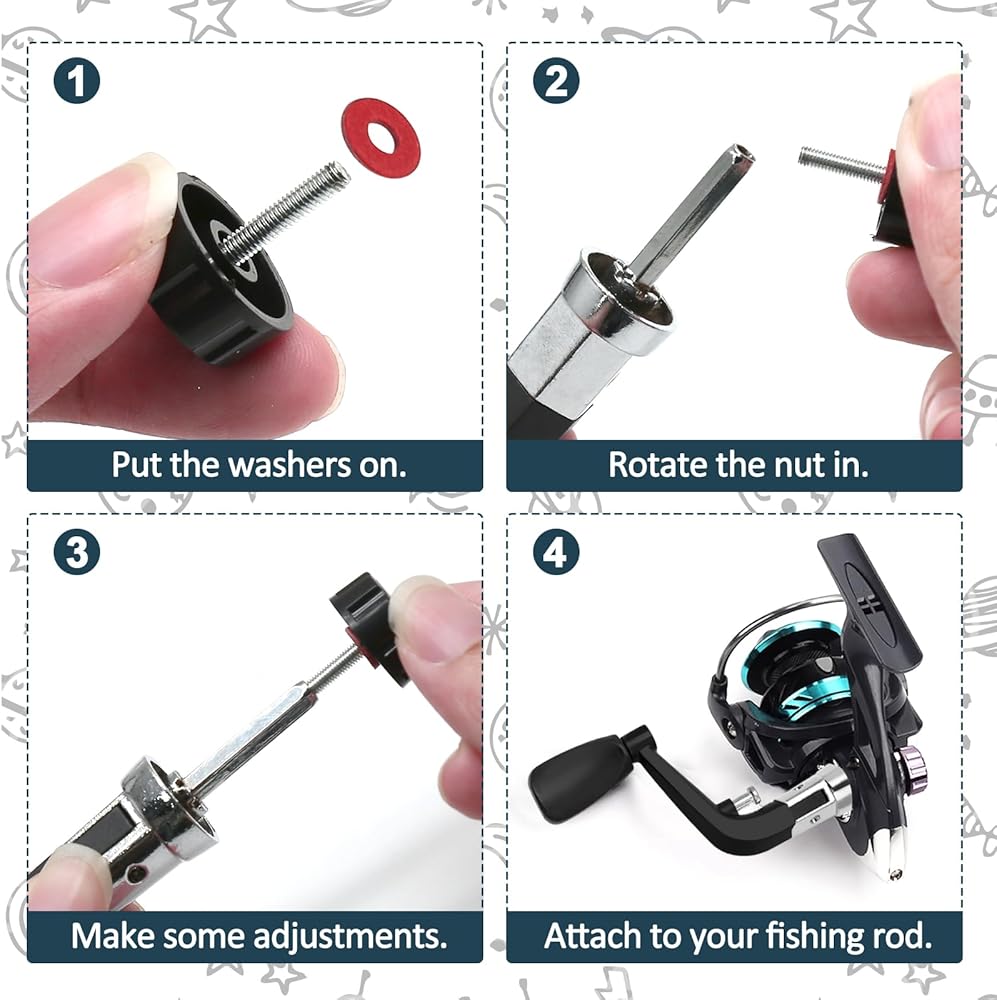 1

Put the washers on.

2

Rotate the nut in.

3

Make some adjustments.

4

Attach to your fishing rod.