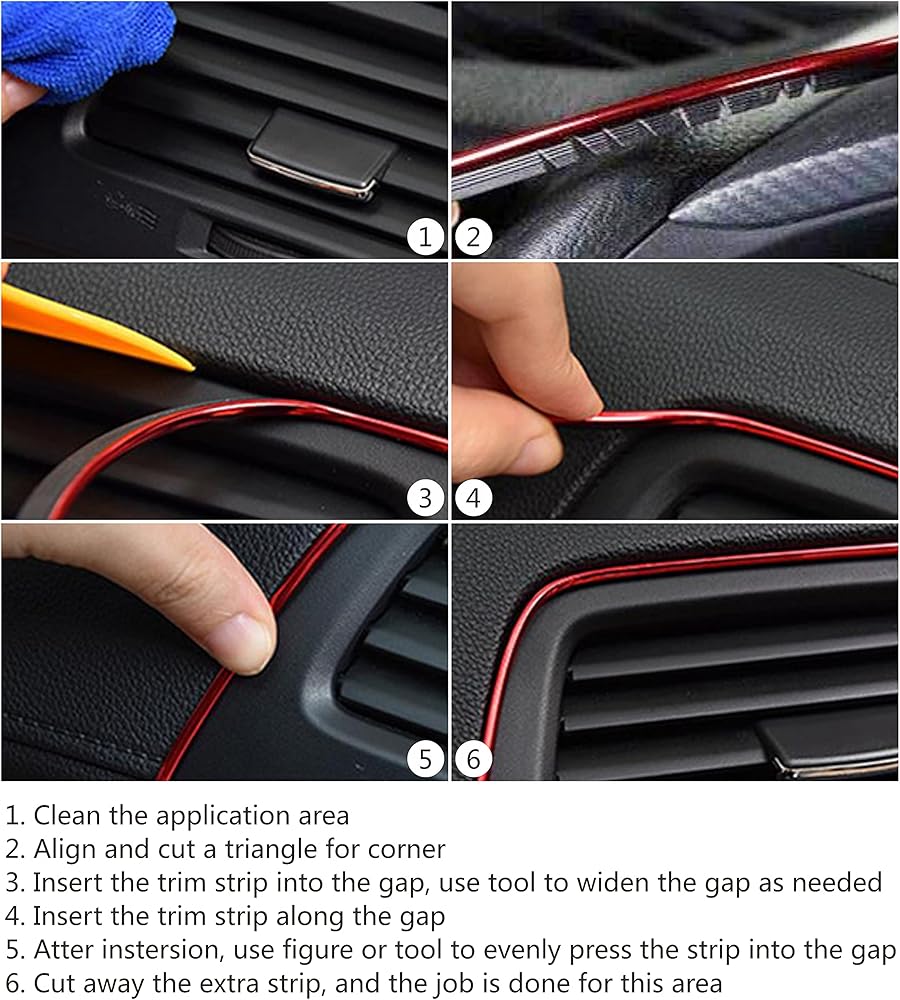 1
2
3
4
5
6

1. Clean the application area
2. Align and cut a triangle for corner
3. Insert the trim strip into the gap, use tool to widen the gap as needed
4. Insert the trim strip along the gap
5. Atter instersion, use figure or tool to evenly press the strip into the gap
6. Cut away the extra strip, and the job is done for this area