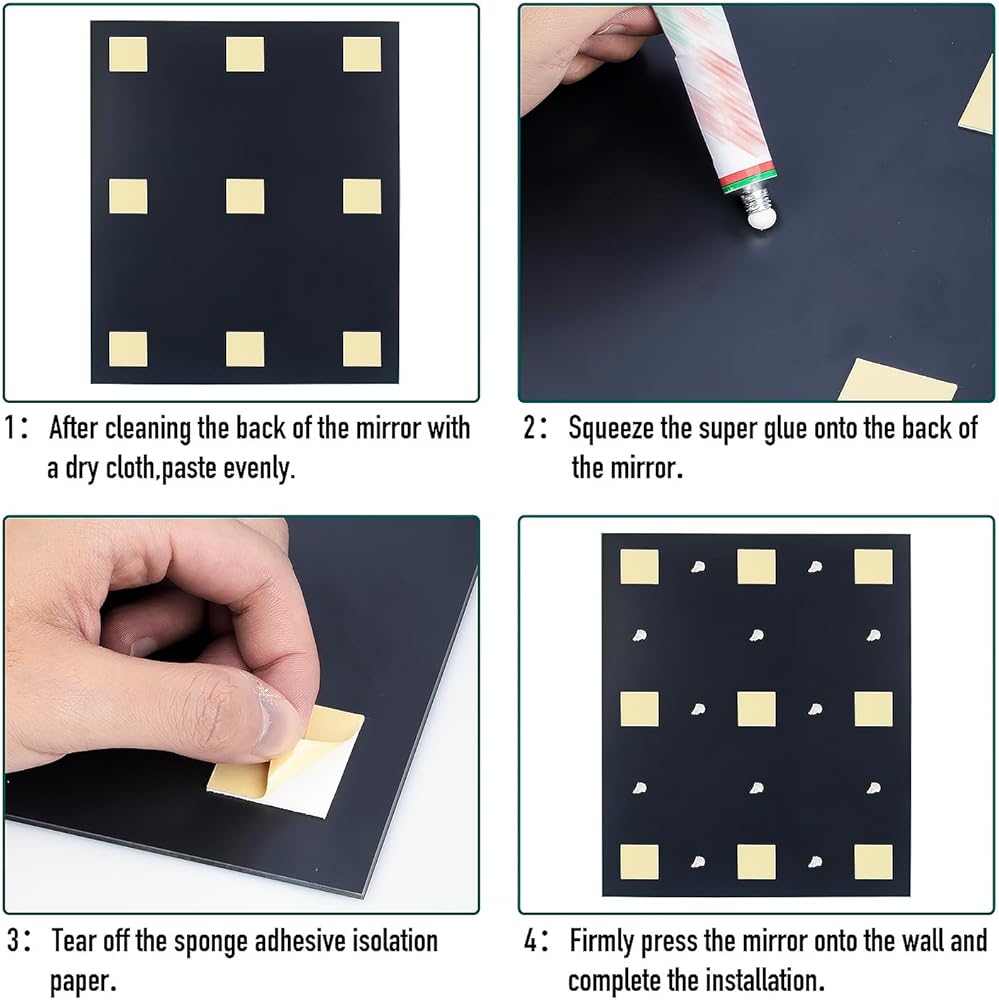 1: After cleaning the back of the mirror with a dry cloth,paste evenly.

2: Squeeze the super glue onto the back of the mirror.

3: Tear off the sponge adhesive isolation paper.

4: Firmly press the mirror onto the wall and complete the installation.