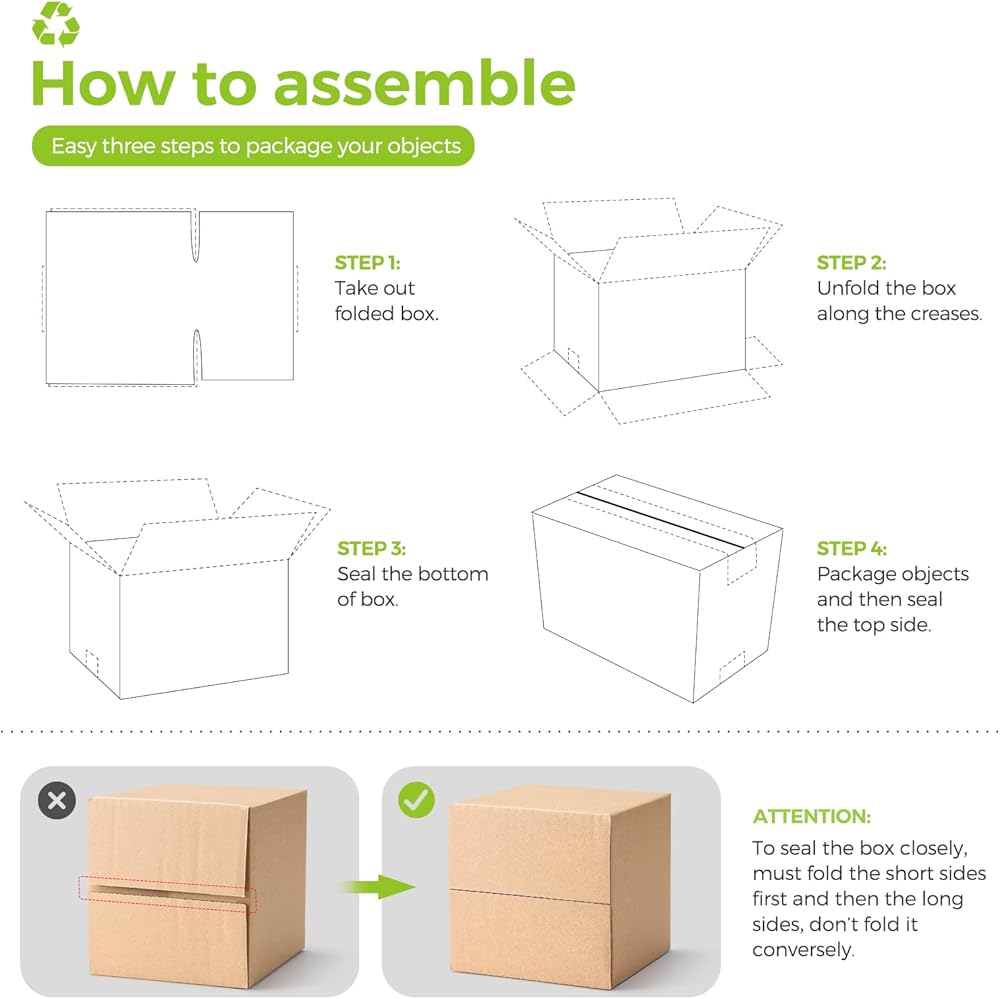 How to assemble

Easy three steps to package your objects

STEP 1:
Take out folded box.

STEP 2:
Unfold the box along the creases.

STEP 3:
Seal the bottom of box.

STEP 4:
Package objects and then seal the top side.

ATTENTION:
To seal the box closely, must fold the short sides first and then the long sides, don't fold it conversely.