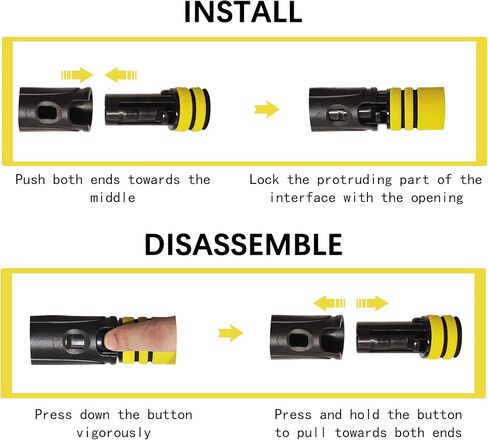 INSTALL

Push both ends towards the middle

Lock the protruding part of the interface with the opening

DISASSEMBLE

Press down the button vigorously

Press and hold the button to pull towards both ends