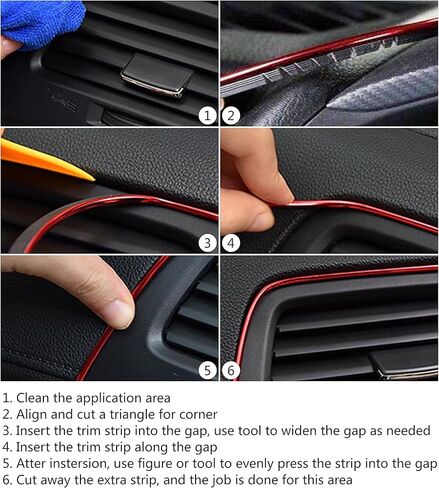 1
2
3
4
5
6

1. Clean the application area
2. Align and cut a triangle for corner
3. Insert the trim strip into the gap, use tool to widen the gap as needed
4. Insert the trim strip along the gap
5. Atter instersion, use figure or tool to evenly press the strip into the gap
6. Cut away the extra strip, and the job is done for this area