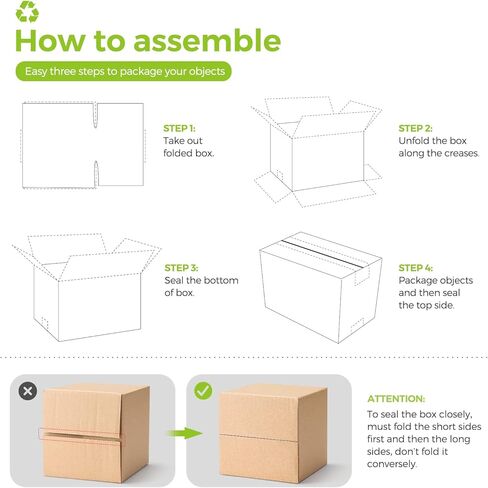 How to assemble

Easy three steps to package your objects

STEP 1:
Take out folded box.

STEP 2:
Unfold the box along the creases.

STEP 3:
Seal the bottom of box.

STEP 4:
Package objects and then seal the top side.

ATTENTION:
To seal the box closely, must fold the short sides first and then the long sides, don't fold it conversely.