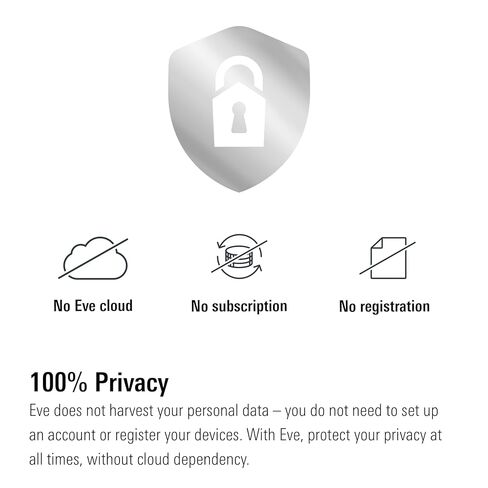 No Eve cloud

No subscription

No registration

100% Privacy

Eve does not harvest your personal data – you do not need to set up an account or register your devices. With Eve, protect your privacy at all times, without cloud dependency.