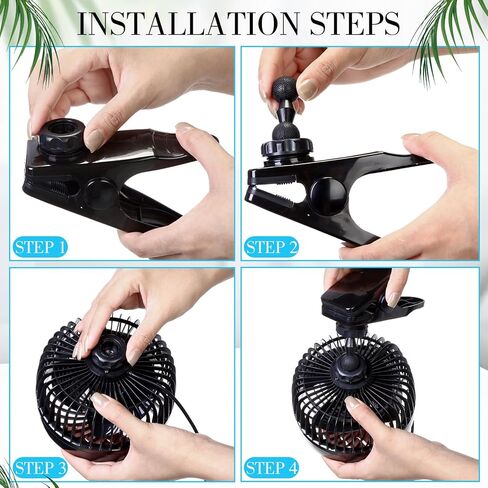 INSTALLATION STEPS

STEP 1

STEP 2

STEP 3

STEP 4