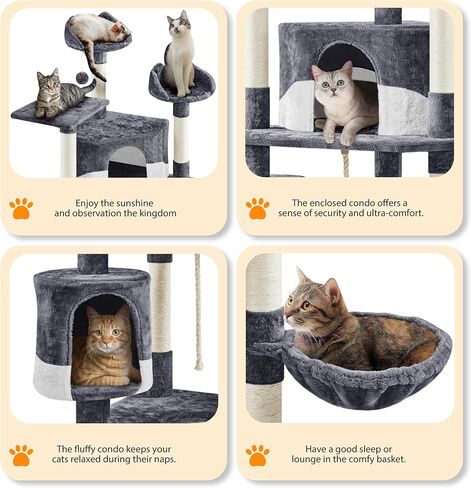 Enjoy the sunshine and observation the kingdom

The enclosed condo offers a sense of security and ultra-comfort.

The fluffy condo keeps your cats relaxed during their naps.

Have a good sleep or lounge in the comfy basket.