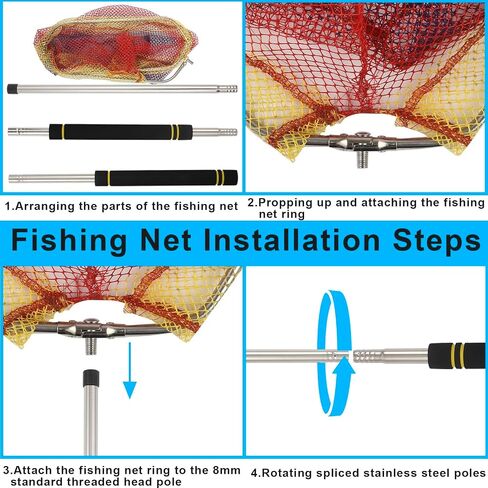 1.Arranging the parts of the fishing net

2.Propping up and attaching the fishing net ring

Fishing Net Installation Steps

3.Attach the fishing net ring to the 8mm standard threaded head pole

4.Rotating spliced stainless steel poles