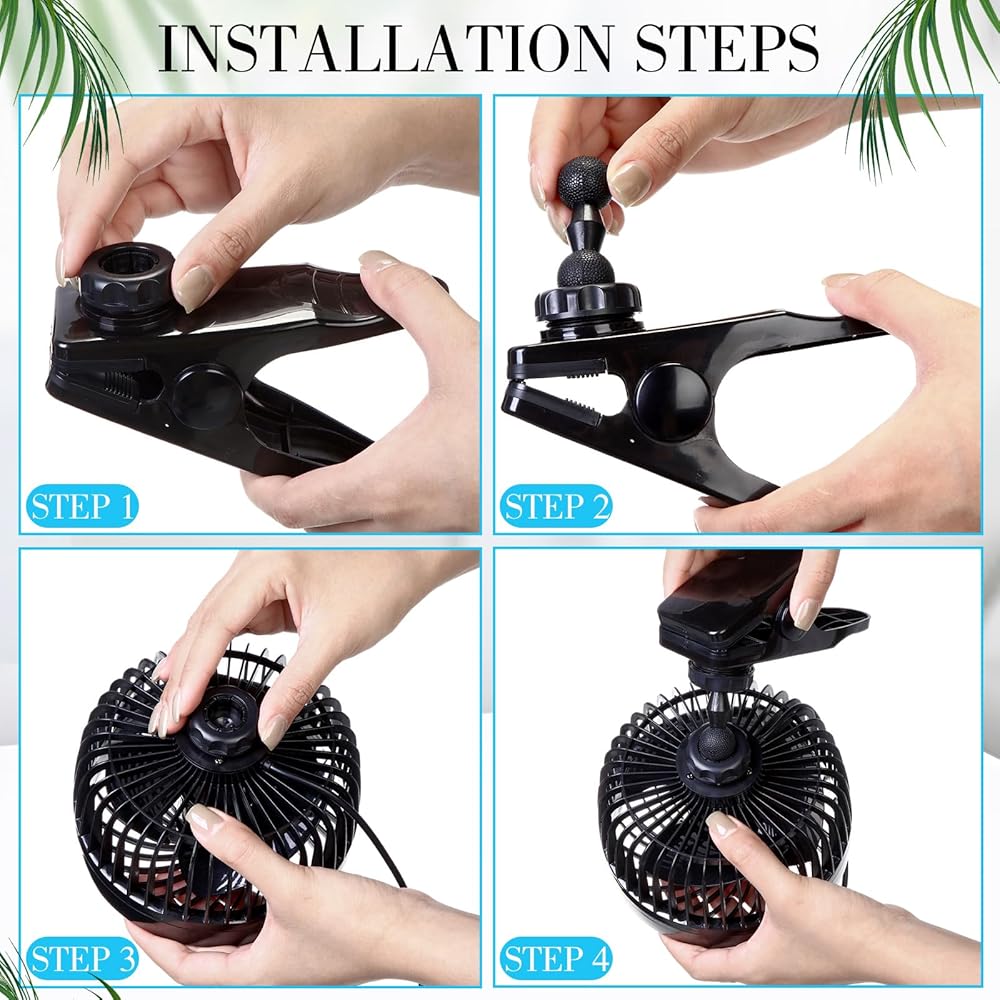 INSTALLATION STEPS

STEP 1

STEP 2

STEP 3

STEP 4