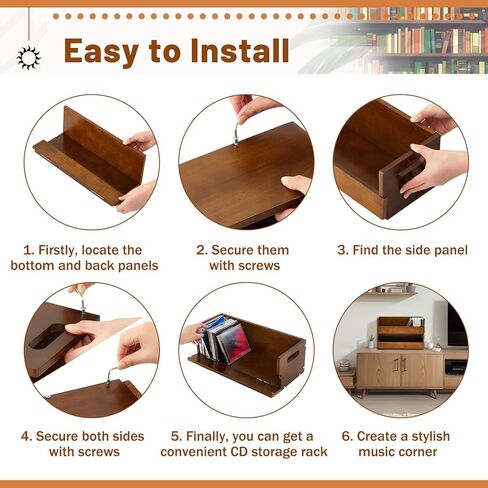 Easy to Install

1. Firstly, locate the bottom and back panels

2. Secure them with screws

3. Find the side panel

4. Secure both sides with screws

5. Finally, you can get a convenient CD storage rack

6. Create a stylish music corner